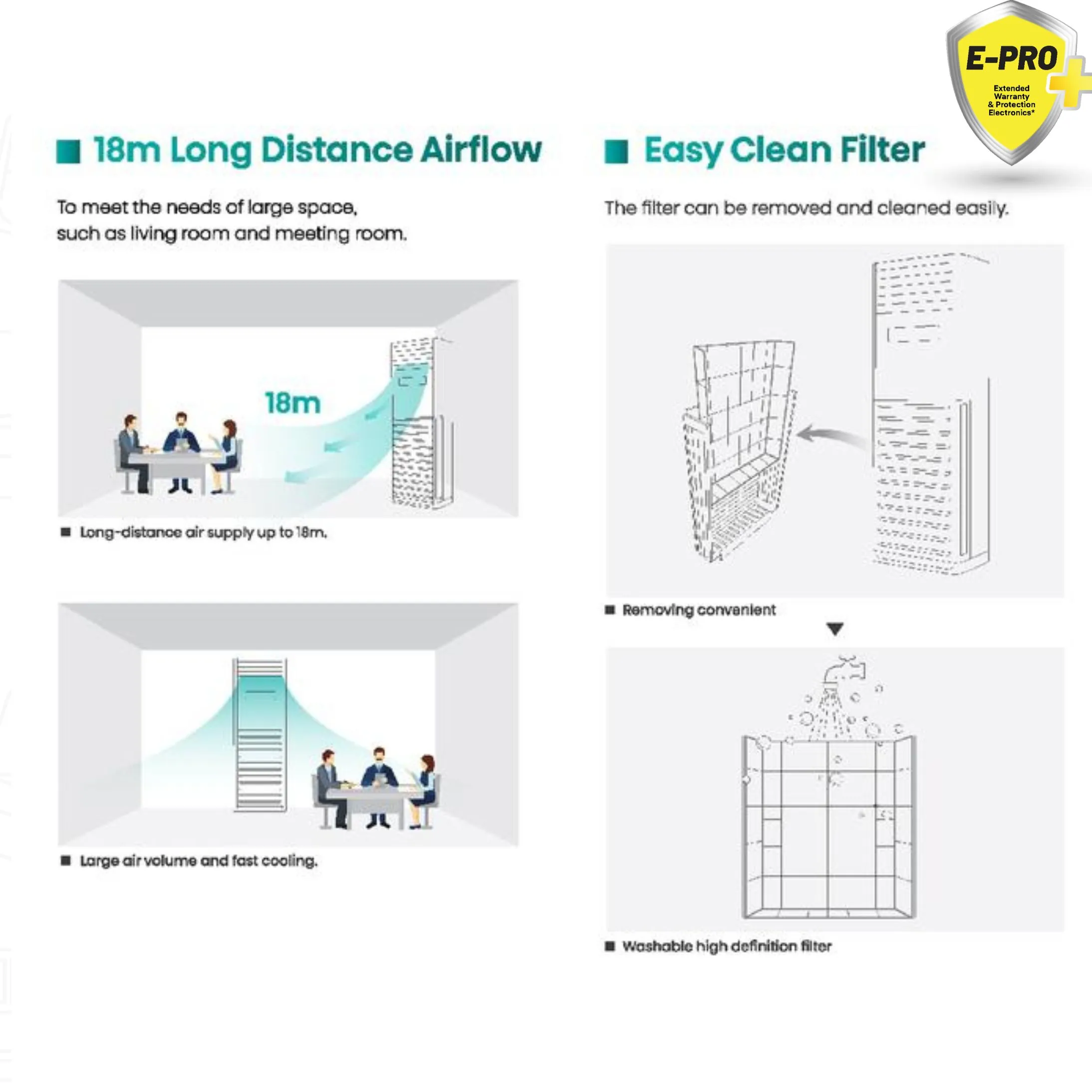 E-PRO
Extended Warranty & Protection Electronics*

18m Long Distance Airflow

To meet the needs of large space, such as living room and meeting room.

18m

Long-distance air supply up to 18m.

Large air volume and fast cooling.

Easy Clean Filter

The filter can be removed and cleaned easily.

Removing convenient

Washable high definition filter